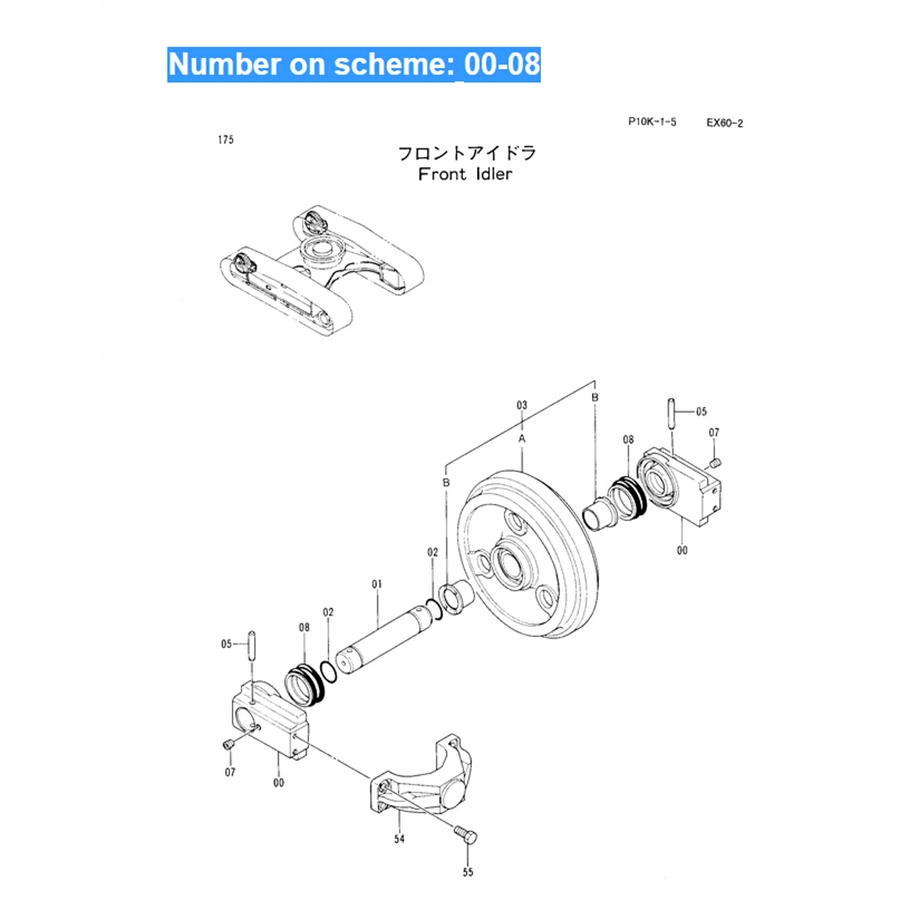 Number on scheme: 00-08

P10K-1-5 EX60-2

175

フロントアイドラ
Front Idler

03
A
B
B
05
07
08
00
02
01
02
08
05
07
00
54
55