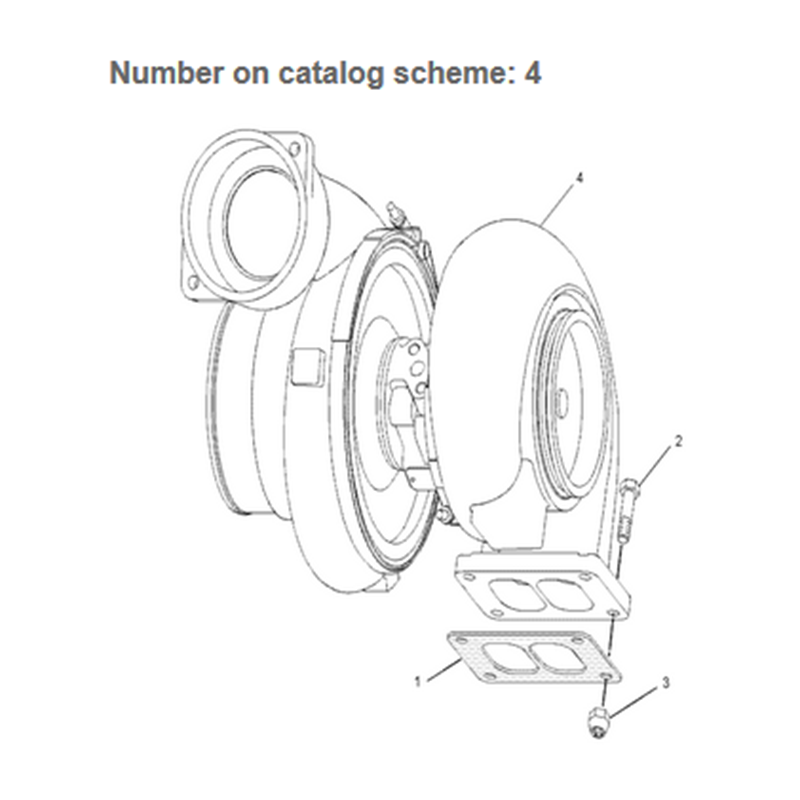 Number on catalog scheme: 4

4

2

1

3